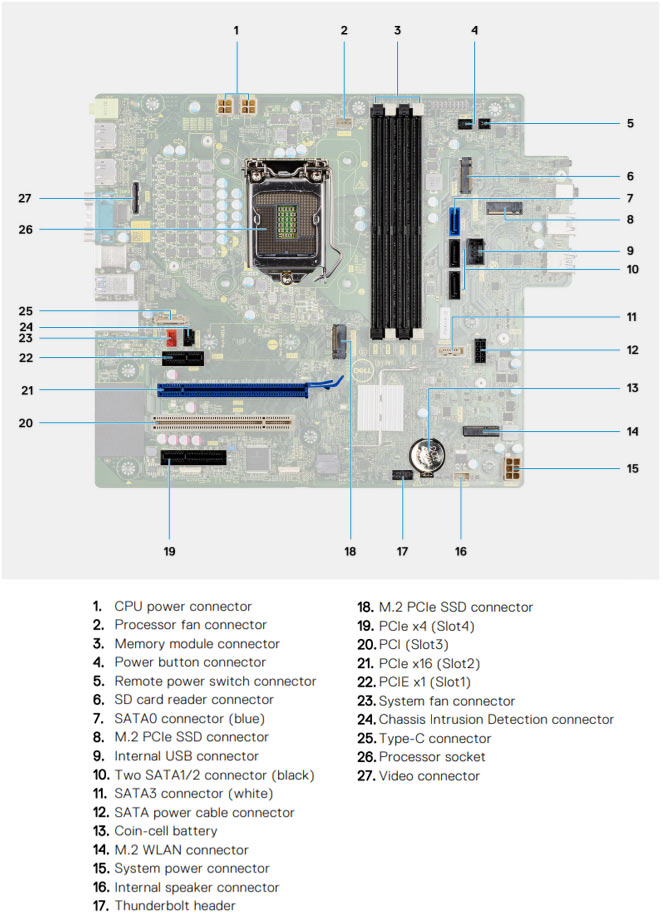 1
2
3
4
5
6
7
8
9
10
11
12
13
14
15
16
17
18
19
20
21
22
23
24
25
26
27

DELL

1. CPU power connector
2. Processor fan connector
3. Memory module connector
4. Power button connector
5. Remote power switch connector
6. SD card reader connector
7. SATA0 connector (blue)
8. M.2 PCIe SSD connector
9. Internal USB connector
10. Two SATA1/2 connector (black)
11. SATA3 connector (white)
12. SATA power cable connector
13. Coin-cell battery
14. M.2 WLAN connector
15. System power connector
16. Internal speaker connector
17. Thunderbolt header
18. M.2 PCIe SSD connector
19. PCIe x4 (Slot4)
20. PCI (Slot3)
21. PCIe x16 (Slot2)
22. PCIE x1 (Slot1)
23. System fan connector
24. Chassis Intrusion Detection connector
25. Type-C connector
26. Processor socket
27. Video connector