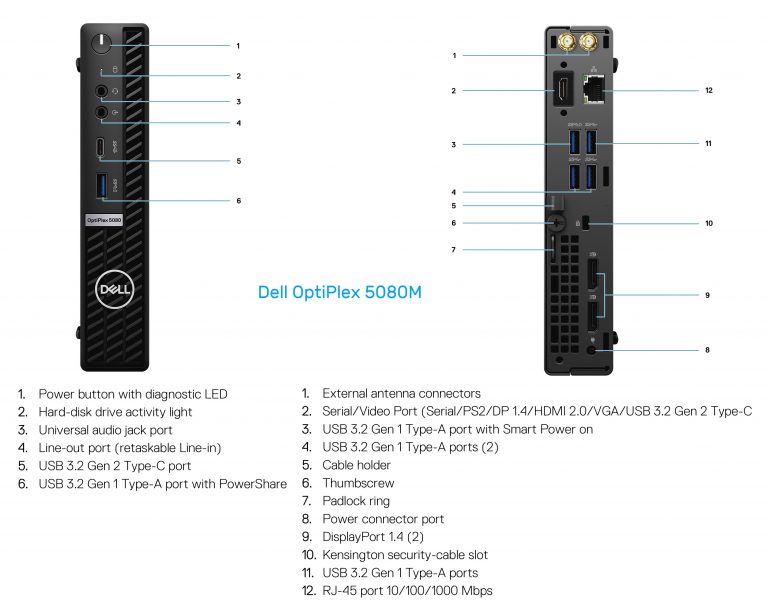 1
2
3
4
5
6

OptiPlex 5080

DELL

1
2
3
4
5
6
7

12
11
10
9
8

Dell OptiPlex 5080M

1. Power button with diagnostic LED
2. Hard-disk drive activity light
3. Universal audio jack port
4. Line-out port (retaskable Line-in)
5. USB 3.2 Gen 2 Type-C port
6. USB 3.2 Gen 1 Type-A port with PowerShare

1. External antenna connectors
2. Serial/Video Port (Serial/PS2/DP 1.4/HDMI 2.0/VGA/USB 3.2 Gen 2 Type-C
3. USB 3.2 Gen 1 Type-A port with Smart Power on
4. USB 3.2 Gen 1 Type-A ports (2)
5. Cable holder
6. Thumbscrew
7. Padlock ring
8. Power connector port
9. DisplayPort 1.4 (2)
10. Kensington security-cable slot
11. USB 3.2 Gen 1 Type-A ports
12. RJ-45 port 10/100/1000 Mbps